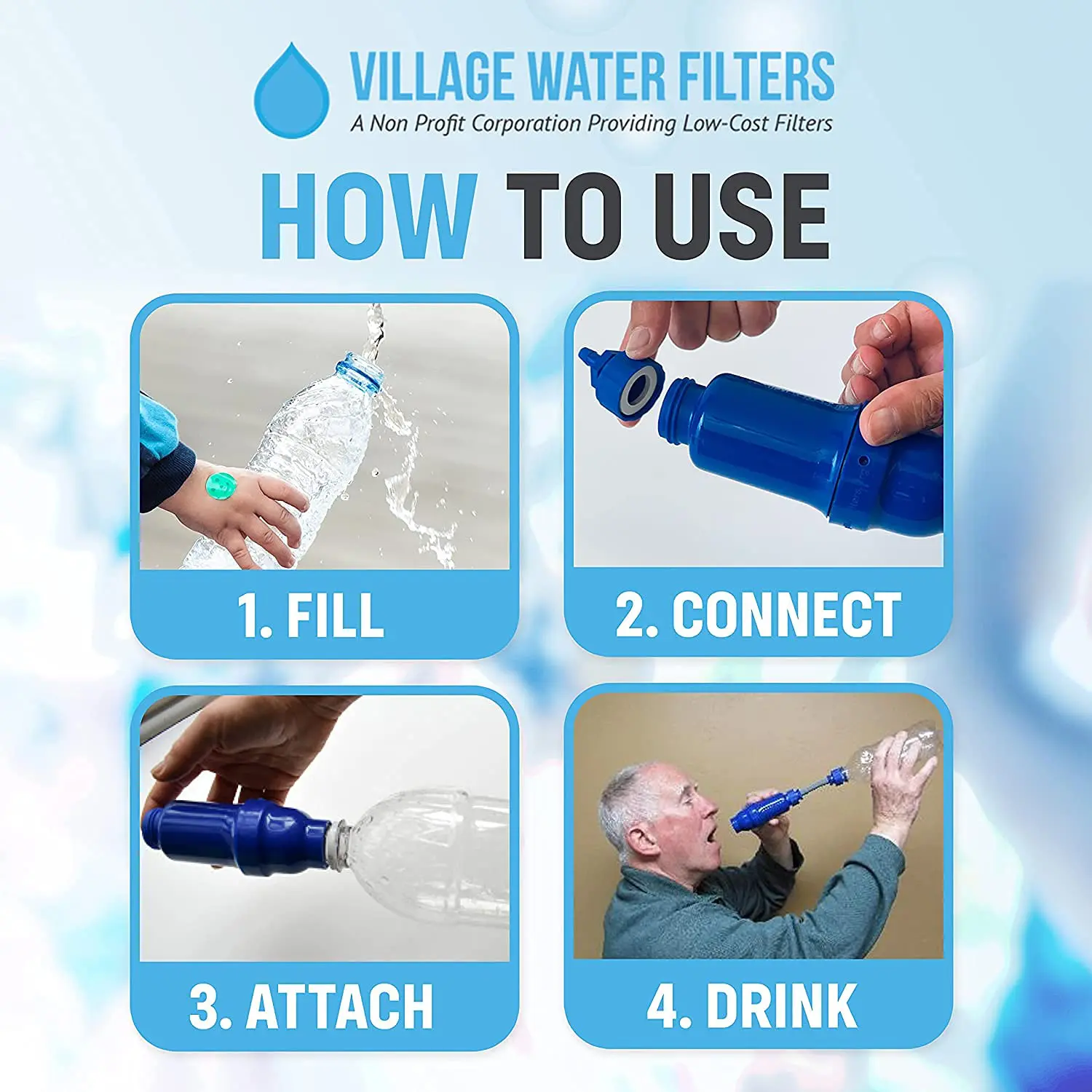 VILLAGE WATER FILTERS
A Non Profit Corporation Providing Low-Cost Filters

HOW TO USE

1. FILL

2. CONNECT

3. ATTACH

4. DRINK